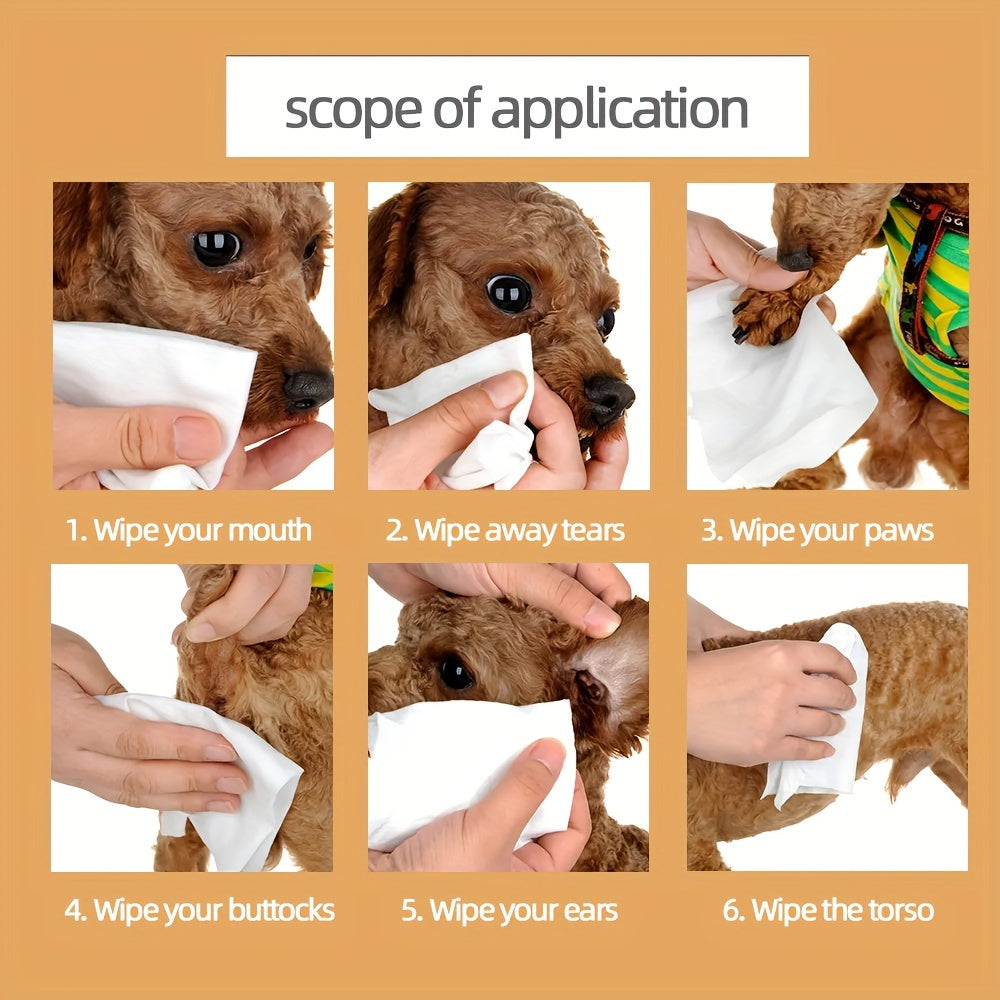 scope of application

1. Wipe your mouth

2. Wipe away tears

3. Wipe your paws

4. Wipe your buttocks

5. Wipe your ears

6. Wipe the torso