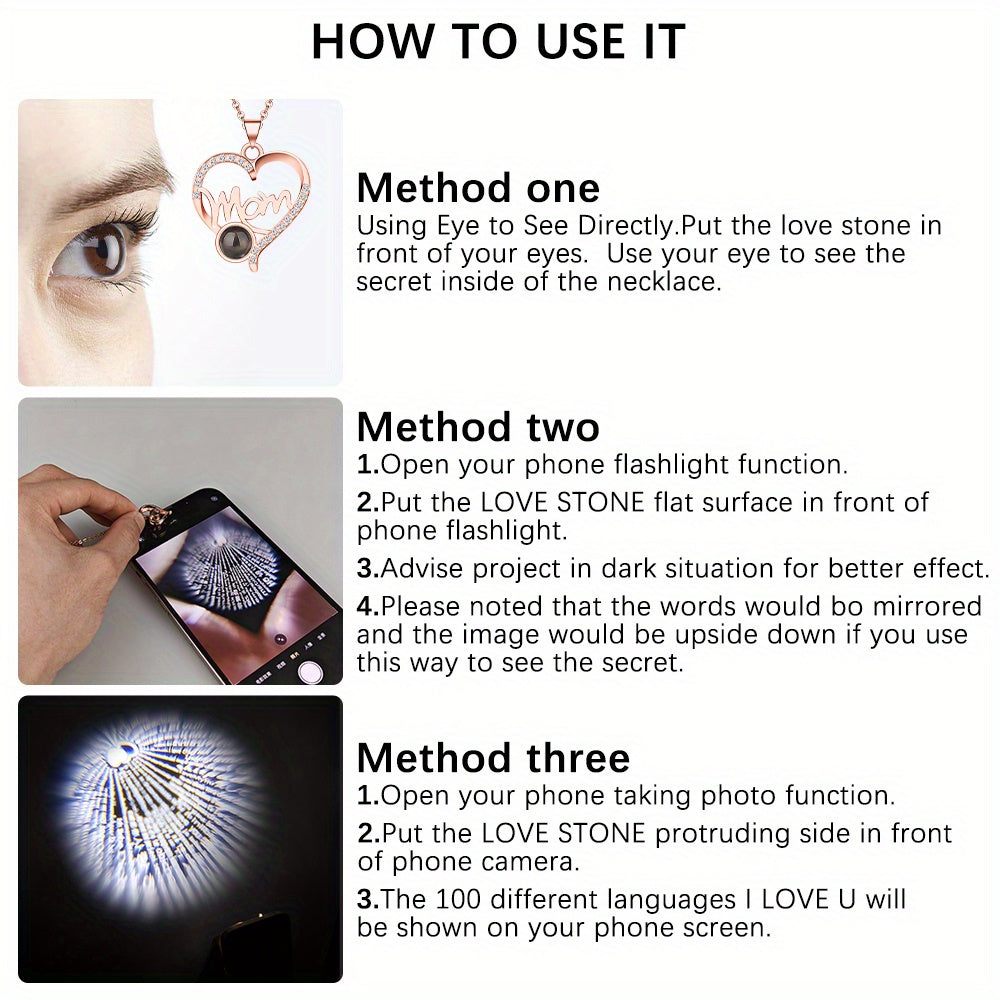 HOW TO USE IT

Mom

Method one
Using Eye to See Directly.Put the love stone in front of your eyes. Use your eye to see the secret inside of the necklace.

Method two
1.Open your phone flashlight function.
2.Put the LOVE STONE flat surface in front of phone flashlight.
3.Advise project in dark situation for better effect.
4.Please noted that the words would bo mirrored and the image would be upside down if you use this way to see the secret.

Method three
1.Open your phone taking photo function.
2.Put the LOVE STONE protruding side in front of phone camera.
3.The 100 different languages I LOVE U will be shown on your phone screen.