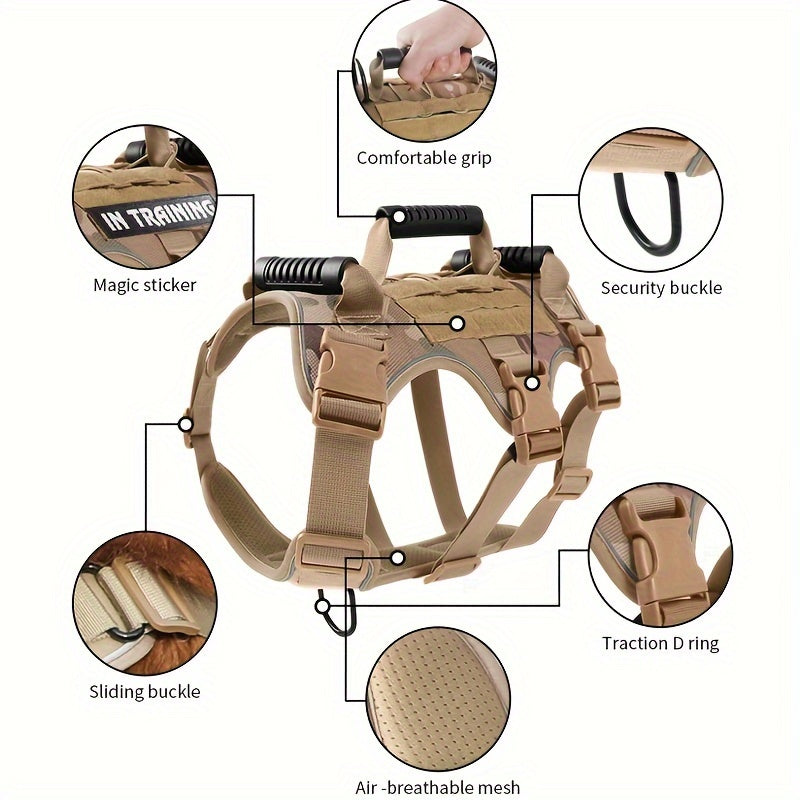 Comfortable grip

IN TRAINING

Magic sticker

Security buckle

Sliding buckle

Traction D ring

Air -breathable mesh