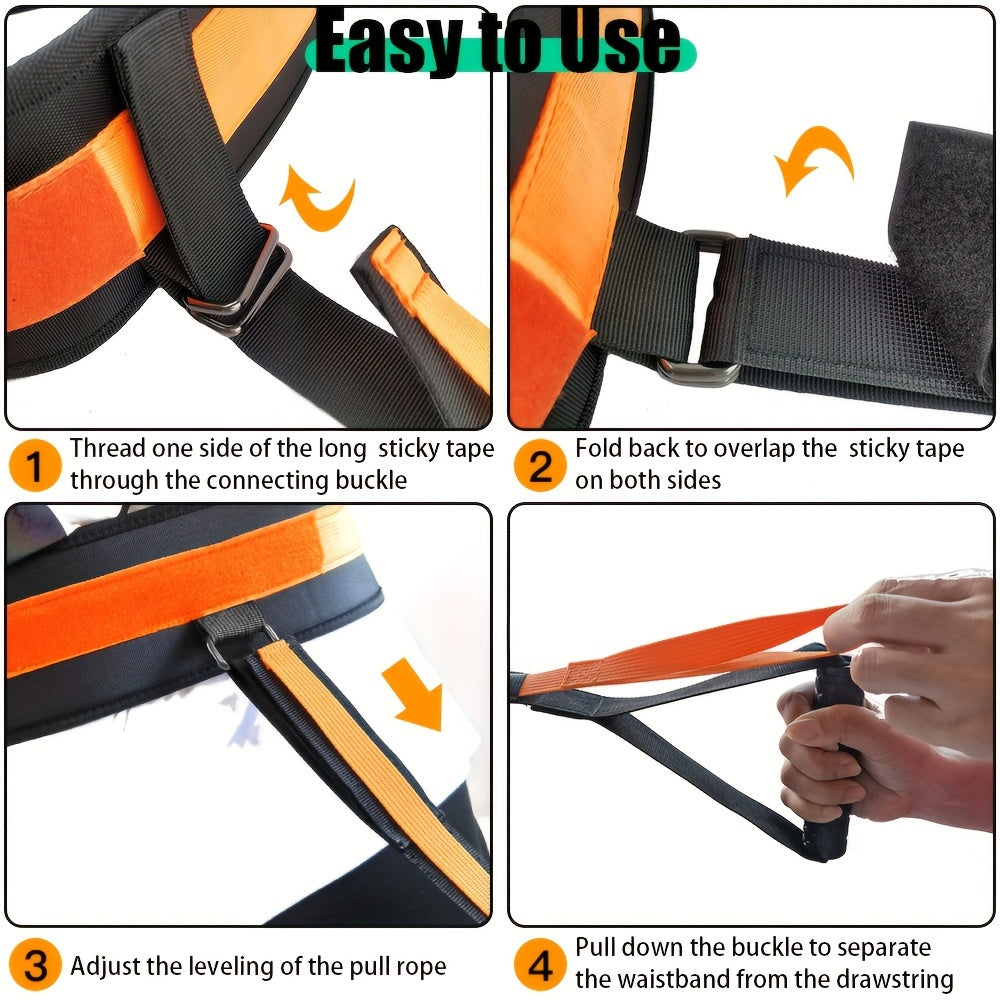 Easy to Use

1 Thread one side of the long sticky tape through the connecting buckle

2 Fold back to overlap the sticky tape on both sides

3 Adjust the leveling of the pull rope

4 Pull down the buckle to separate the waistband from the drawstring