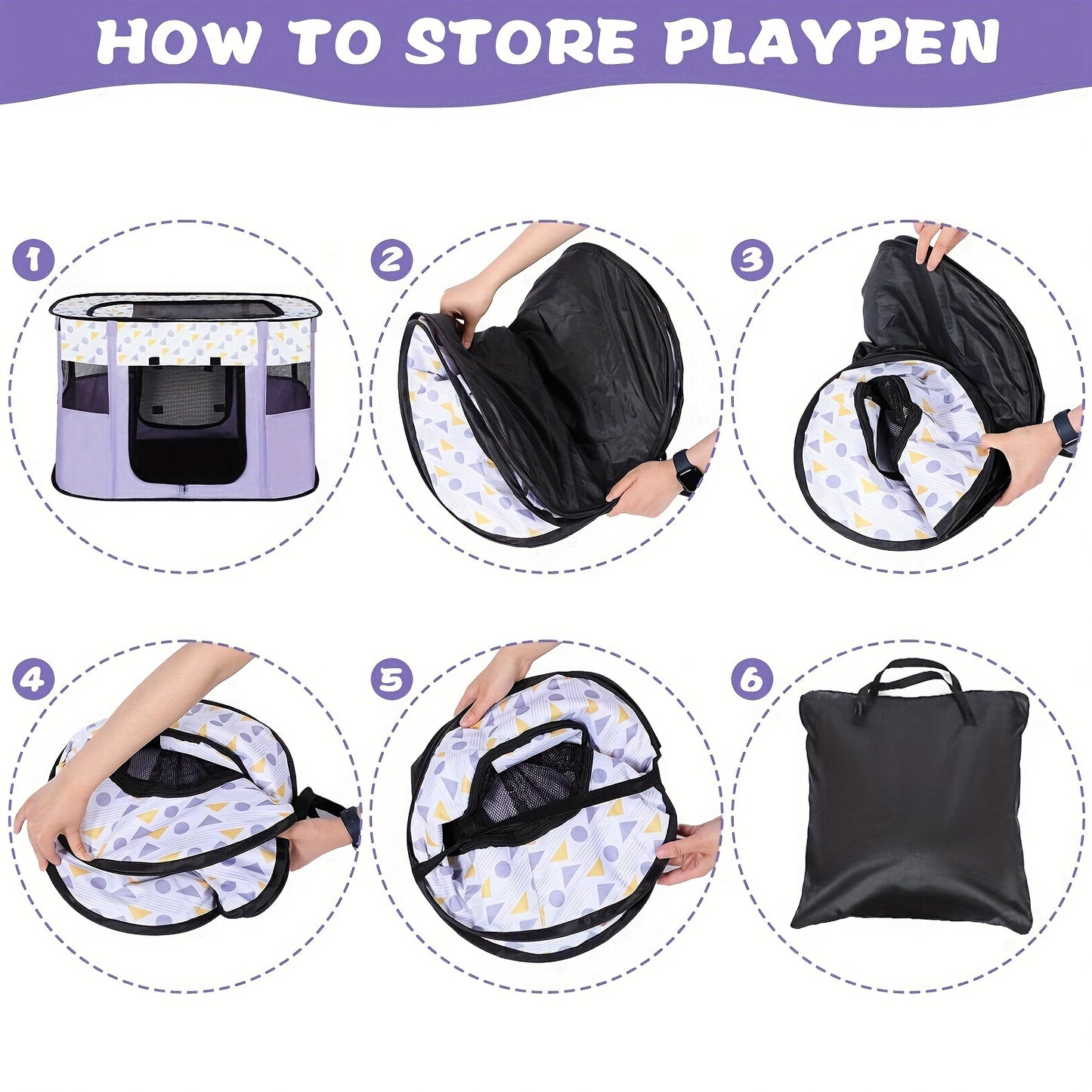 HOW TO STORE PLAYPEN

1

2

3

4

5

6