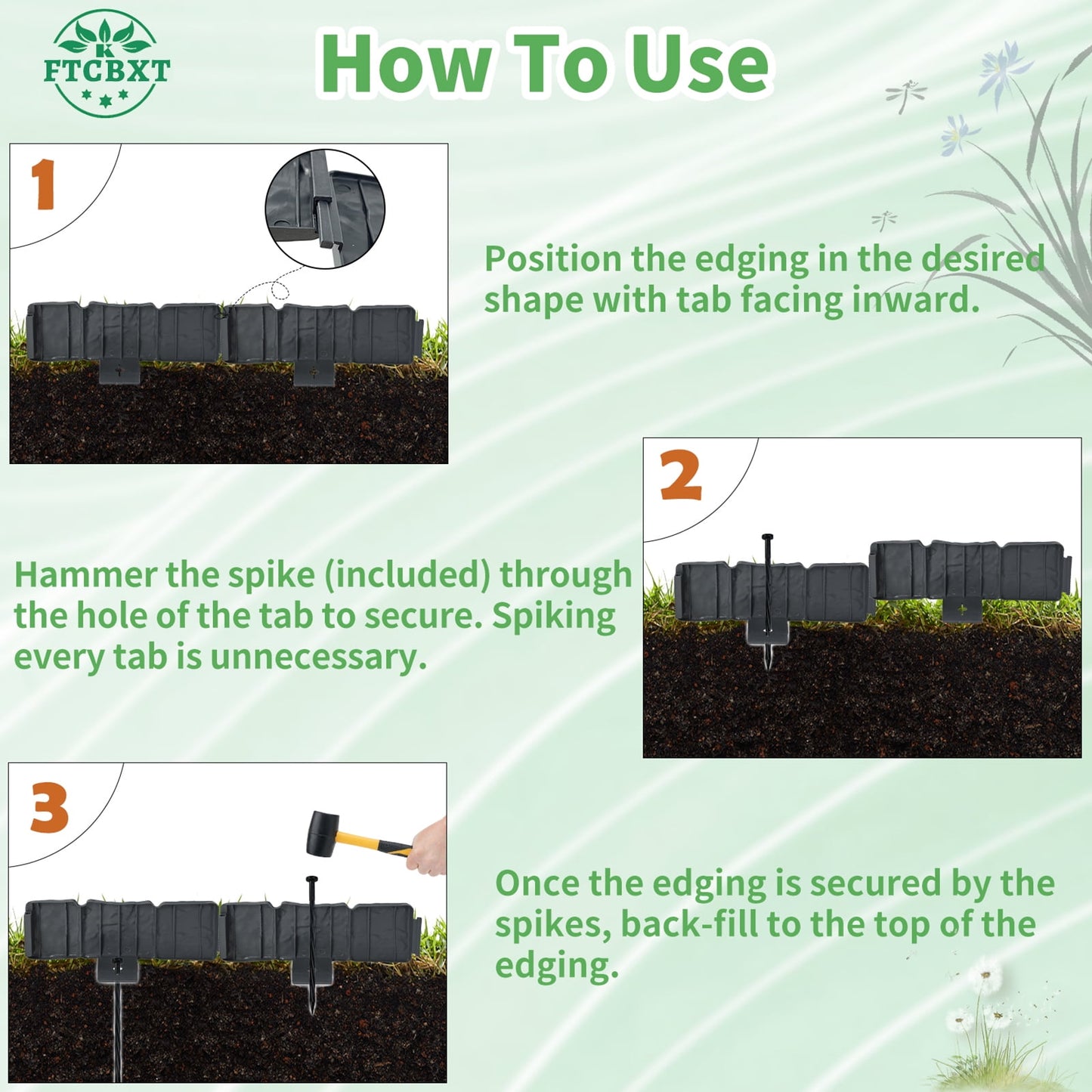 K
FTCBXT

How To Use

1

Position the edging in the desired shape with tab facing inward.

2

Hammer the spike (included) through the hole of the tab to secure. Spiking every tab is unnecessary.

3

Once the edging is secured by the spikes, back-fill to the top of the edging.