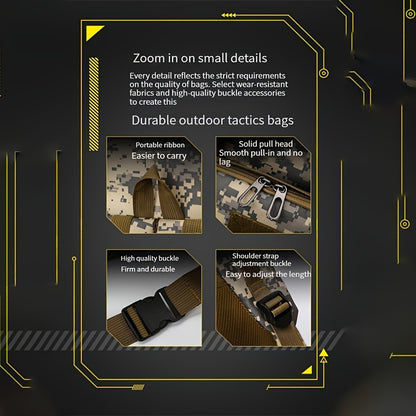 Zoom in on small details

Every detail reflects the strict requirements on the quality of bags. Select wear-resistant fabrics and high-quality buckle accessories to create this

Durable outdoor tactics bags

Portable ribbon
Easier to carry

Solid pull head
Smooth pull-in and no lag

High quality buckle
Firm and durable

Shoulder strap adjustment buckle
Easy to adjust the length