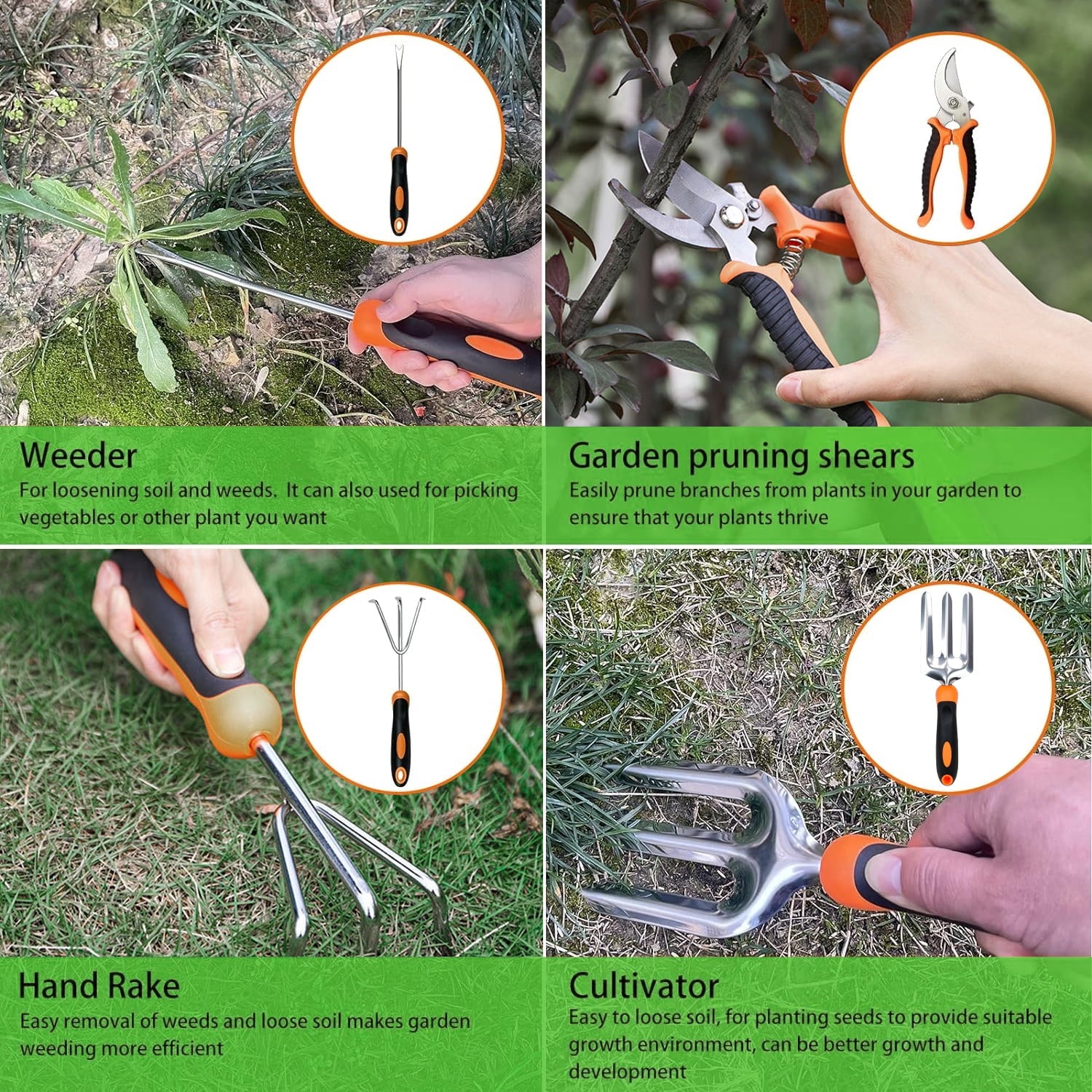 Weeder
For loosening soil and weeds. It can also used for picking vegetables or other plant you want

Garden pruning shears
Easily prune branches from plants in your garden to ensure that your plants thrive

Hand Rake
Easy removal of weeds and loose soil makes garden weeding more efficient

Cultivator
Easy to loose soil, for planting seeds to provide suitable growth environment, can be better growth and development