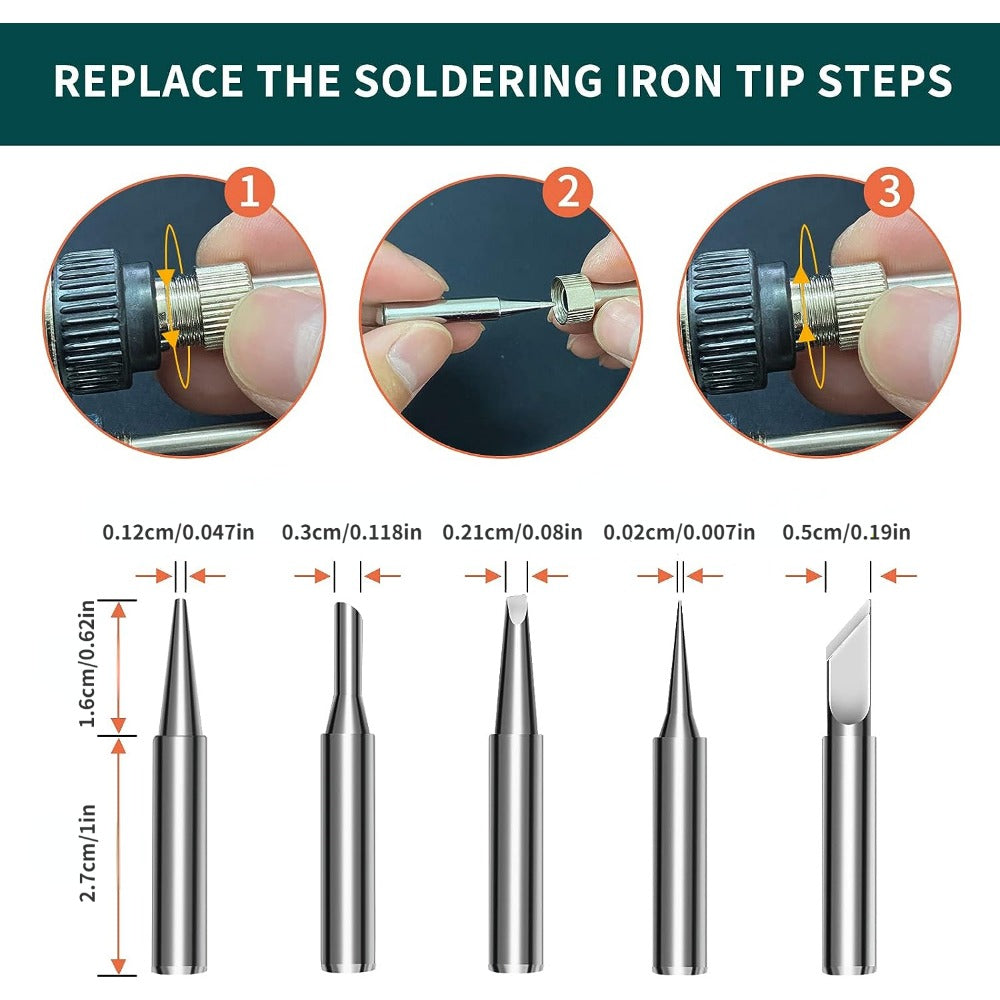 REPLACE THE SOLDERING IRON TIP STEPS

1

2

3

0.12cm/0.047in

0.3cm/0.118in

0.21cm/0.08in

0.02cm/0.007in

0.5cm/0.19in

1.6cm/0.62in

2.7cm/1in