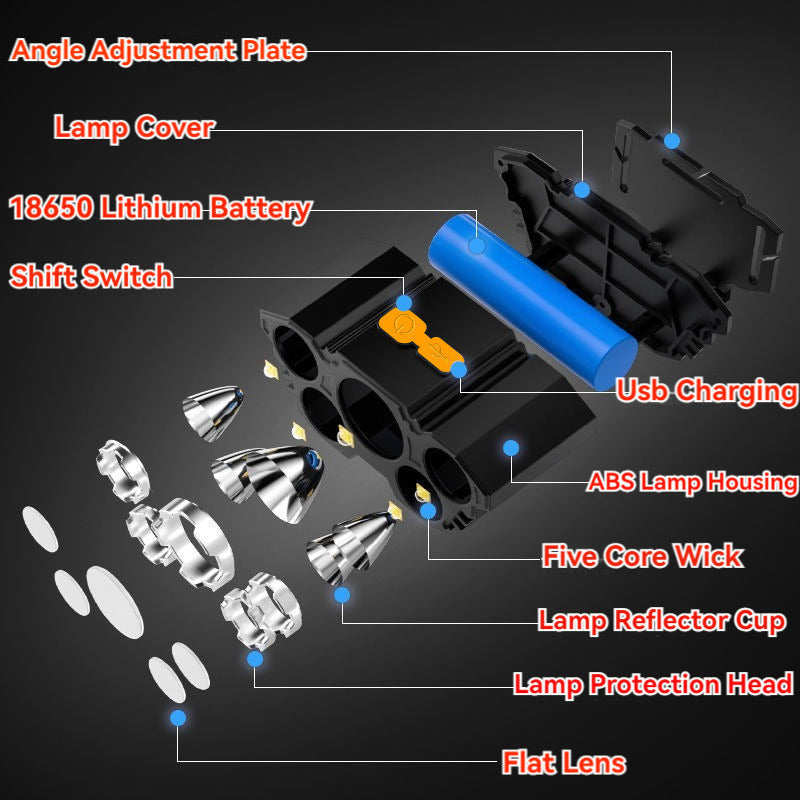 Angle Adjustment Plate

Lamp Cover

18650 Lithium Battery

Shift Switch

Usb Charging

ABS Lamp Housing

Five Core Wick

Lamp Reflector Cup

Lamp Protection Head

Flat Lens