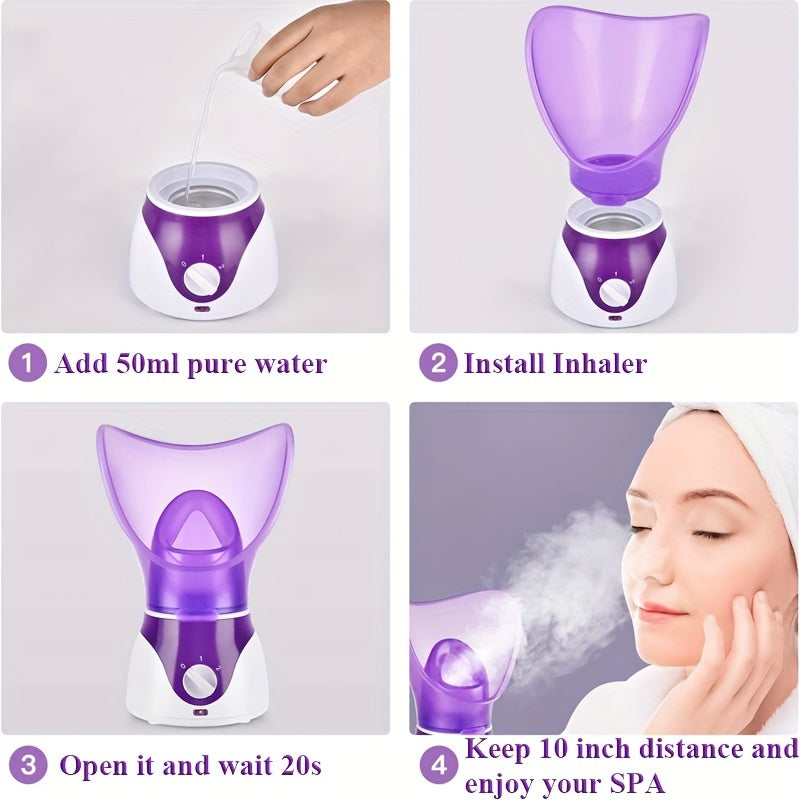 1 Add 50ml pure water

2 Install Inhaler

3 Open it and wait 20s

4 Keep 10 inch distance and enjoy your SPA