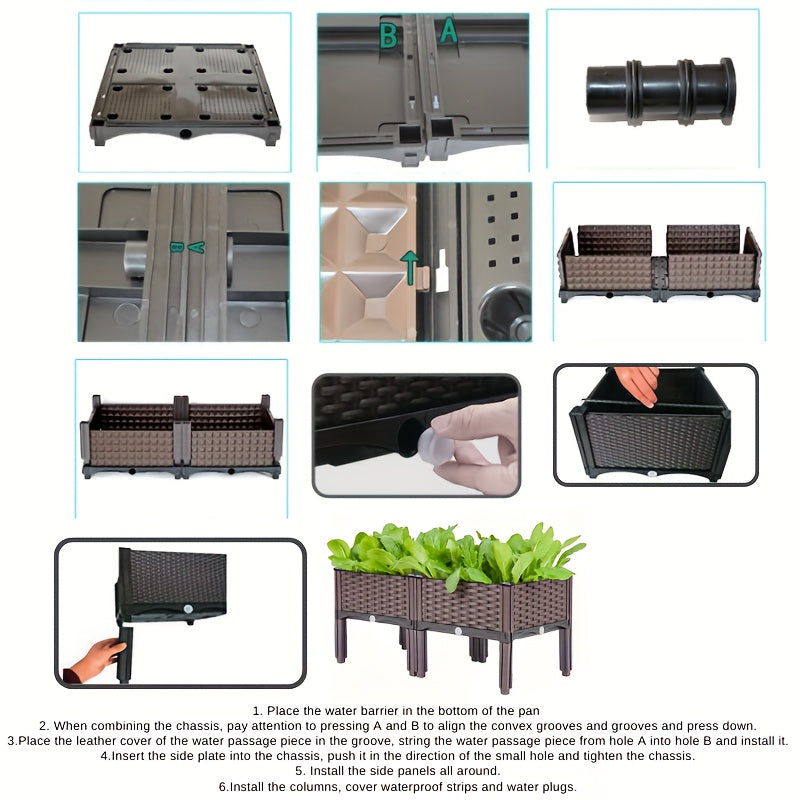 B A

B A

1. Place the water barrier in the bottom of the pan
2. When combining the chassis, pay attention to pressing A and B to align the convex grooves and grooves and press down.
3.Place the leather cover of the water passage piece in the groove, string the water passage piece from hole A into hole B and install it.
4.Insert the side plate into the chassis, push it in the direction of the small hole and tighten the chassis.
5. Install the side panels all around.
6.Install the columns, cover waterproof strips and water plugs.