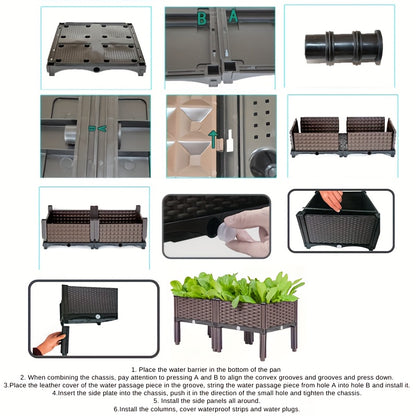 B A

1. Place the water barrier in the bottom of the pan
2. When combining the chassis, pay attention to pressing A and B to align the convex grooves and grooves and press down.
3.Place the leather cover of the water passage piece in the groove, string the water passage piece from hole A into hole B and install it.
4.Insert the side plate into the chassis, push it in the direction of the small hole and tighten the chassis.
5. Install the side panels all around.
6.Install the columns, cover waterproof strips and water plugs.