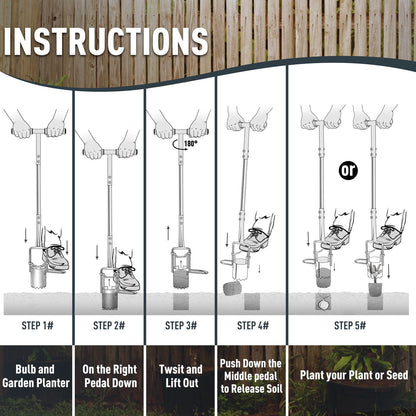 INSTRUCTIONS

180°

or

STEP 1#

STEP 2#

STEP 3#

STEP 4#

STEP 5#

Bulb and Garden Planter

On the Right Pedal Down

Twsit and Lift Out

Push Down the Middle pedal to Release Soil

Plant your Plant or Seed