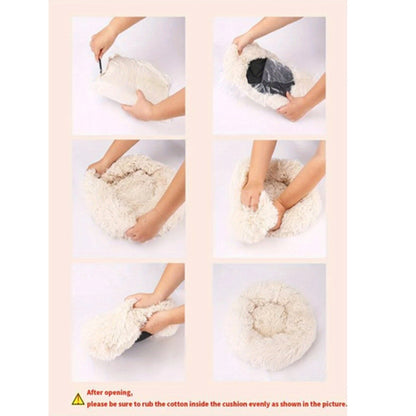 After opening,
please be sure to rub the cotton inside the cushion evenly as shown in the picture.