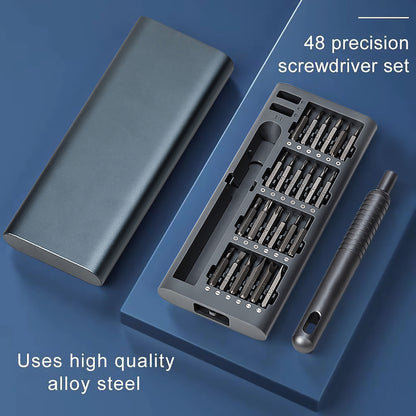 48 precision screwdriver set

Uses high quality alloy steel