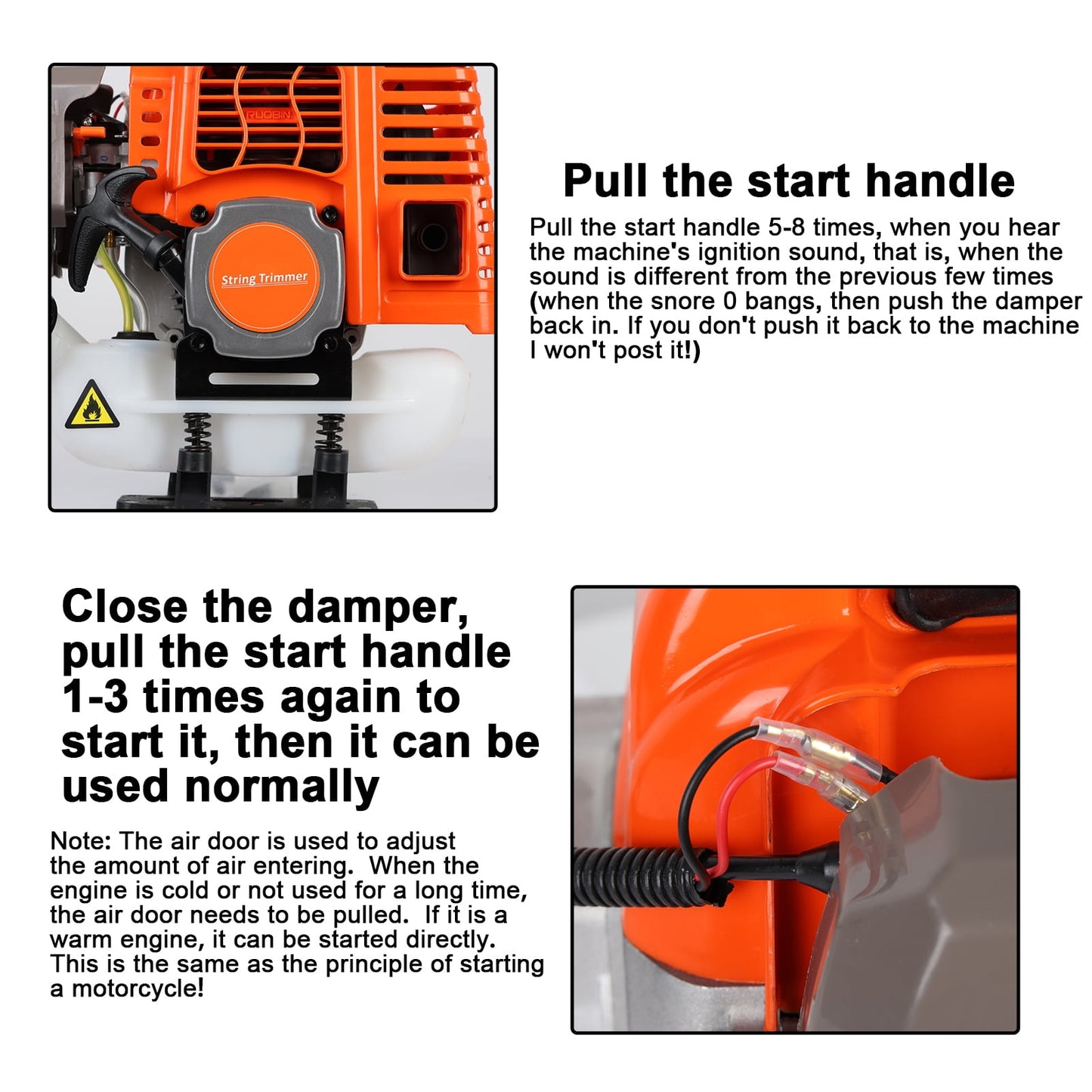 RUOBIN

String Trimmer

Pull the start handle

Pull the start handle 5-8 times, when you hear the machine's ignition sound, that is, when the sound is different from the previous few times (when the snore 0 bangs, then push the damper back in. If you don't push it back to the machine I won't post it!)

Close the damper, pull the start handle 1-3 times again to start it, then it can be used normally

Note: The air door is used to adjust the amount of air entering. When the engine is cold or not used for a long time, the air door needs to be pulled. If it is a warm engine, it can be started directly. This is the same as the principle of starting a motorcycle!