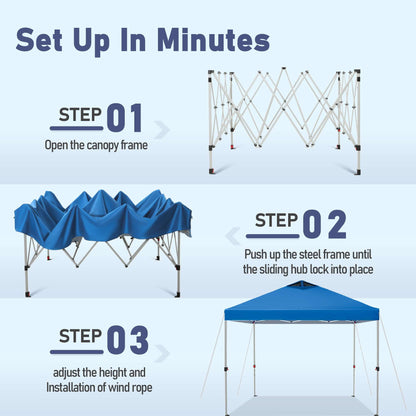 Set Up In Minutes

STEP 01
Open the canopy frame

STEP 02
Push up the steel frame until the sliding hub lock into place

STEP 03
adjust the height and Installation of wind rope