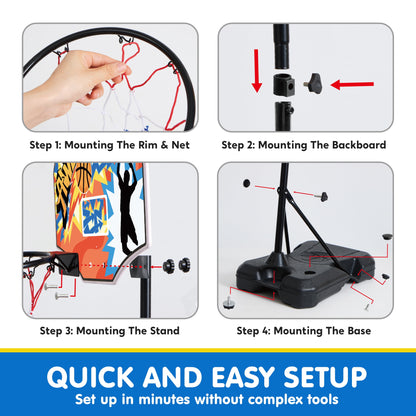 Step 1: Mounting The Rim & Net

Step 2: Mounting The Backboard

Step 3: Mounting The Stand

Step 4: Mounting The Base

QUICK AND EASY SETUP
Set up in minutes without complex tools