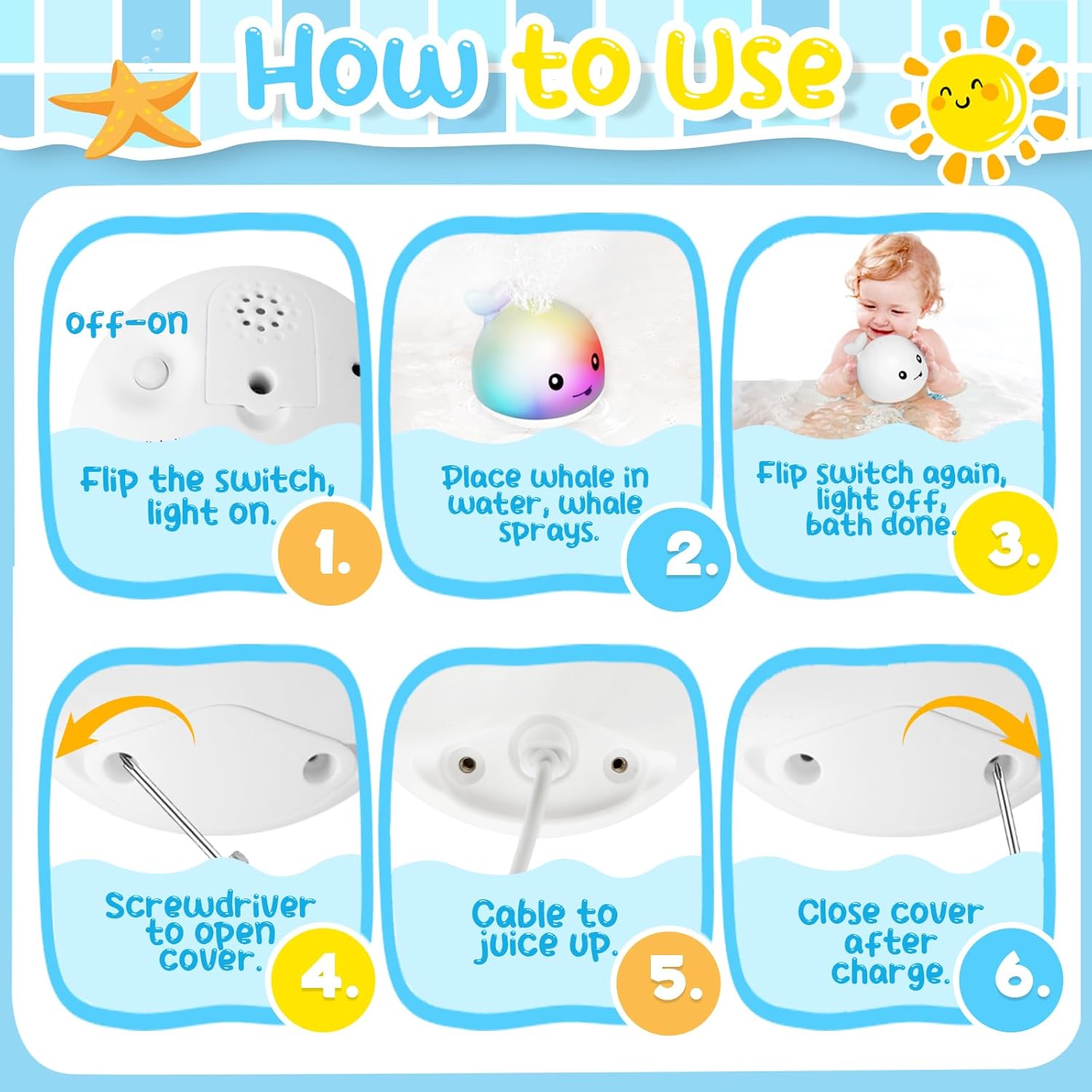 How to Use

off-on

Flip the switch, light on.

1.

Place whale in water, whale sprays.

2.

Flip switch again, light off, bath done.

3.

Screwdriver to open cover.

4.

Cable to juice up.

5.

Close cover after charge.

6.