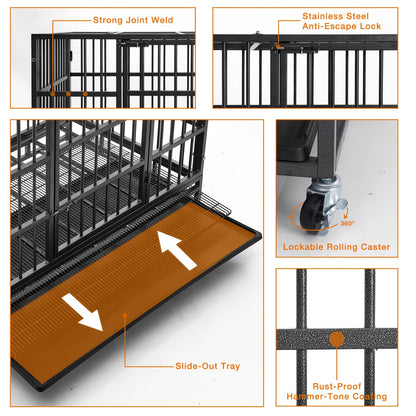 Strong Joint Weld

Stainless Steel
Anti-Escape Lock

360°

Lockable Rolling Caster

Slide-Out Tray

Rust-Proof
Hammer-Tone Coating