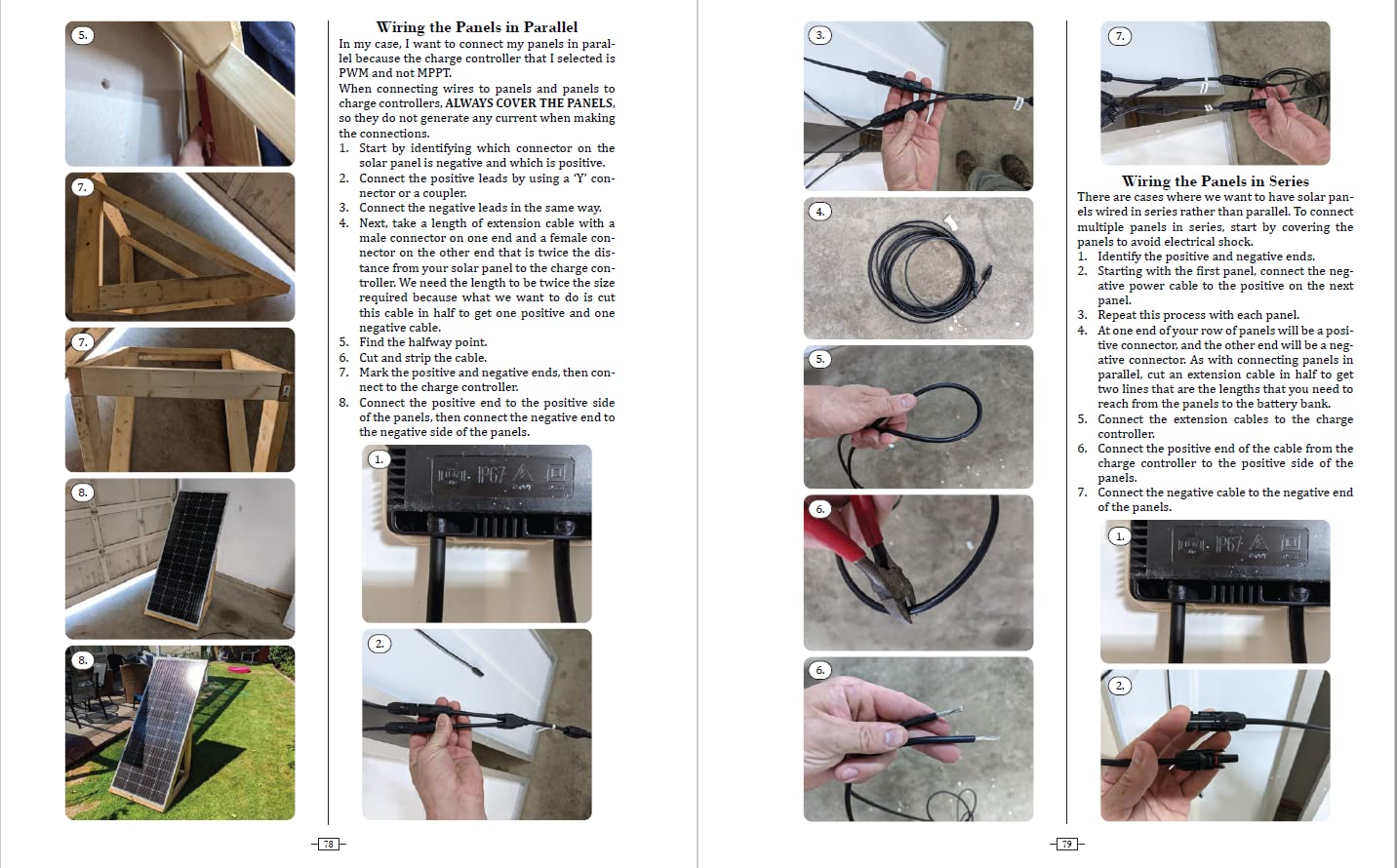 5.

7.

7.

8.

8.

Wiring the Panels in Parallel

In my case, I want to connect my panels in parallel because the charge controller that I selected is PWM and not MPPT.

When connecting wires to panels and panels to charge controllers, ALWAYS COVER THE PANELS, so they do not generate any current when making the connections.

1. Start by identifying which connector on the solar panel is negative and which is positive.
2. Connect the positive leads by using a 'Y' connector or a coupler.
3. Connect the negative leads in the same way.
4. Next, take a length of extension cable with a male connector on one end and a female connector on the other end that is twice the distance from your solar panel to the charge controller. We need the length to be twice the size required because what we want to do is cut this cable in half to get one positive and one negative cable.
5. Find the halfway point.
6. Cut and strip the cable.
7. Mark the positive and negative ends, then connect to the charge controller.
8. Connect the positive end to the positive side of the panels, then connect the negative end to the negative side of the panels.

1.

IP67

2.

78

3.

4.

5.

6.

6.

7.

Wiring the Panels in Series

There are cases where we want to have solar panels wired in series rather than parallel. To connect multiple panels in series, start by covering the panels to avoid electrical shock.

1. Identify the positive and negative ends.
2. Starting with the first panel, connect the negative power cable to the positive on the next panel.
3. Repeat this process with each panel.
4. At one end of your row of panels will be a positive connector, and the other end will be a negative connector. As with connecting panels in parallel, cut an extension cable in half to get two lines that are the lengths that you need to reach from the panels to the battery bank.
5. Connect the extension cables to the charge controller.
6. Connect the positive end of the cable from the charge controller to the positive side of the panels.
7. Connect the negative cable to the negative end of the panels.

1.

IP67

2.

79