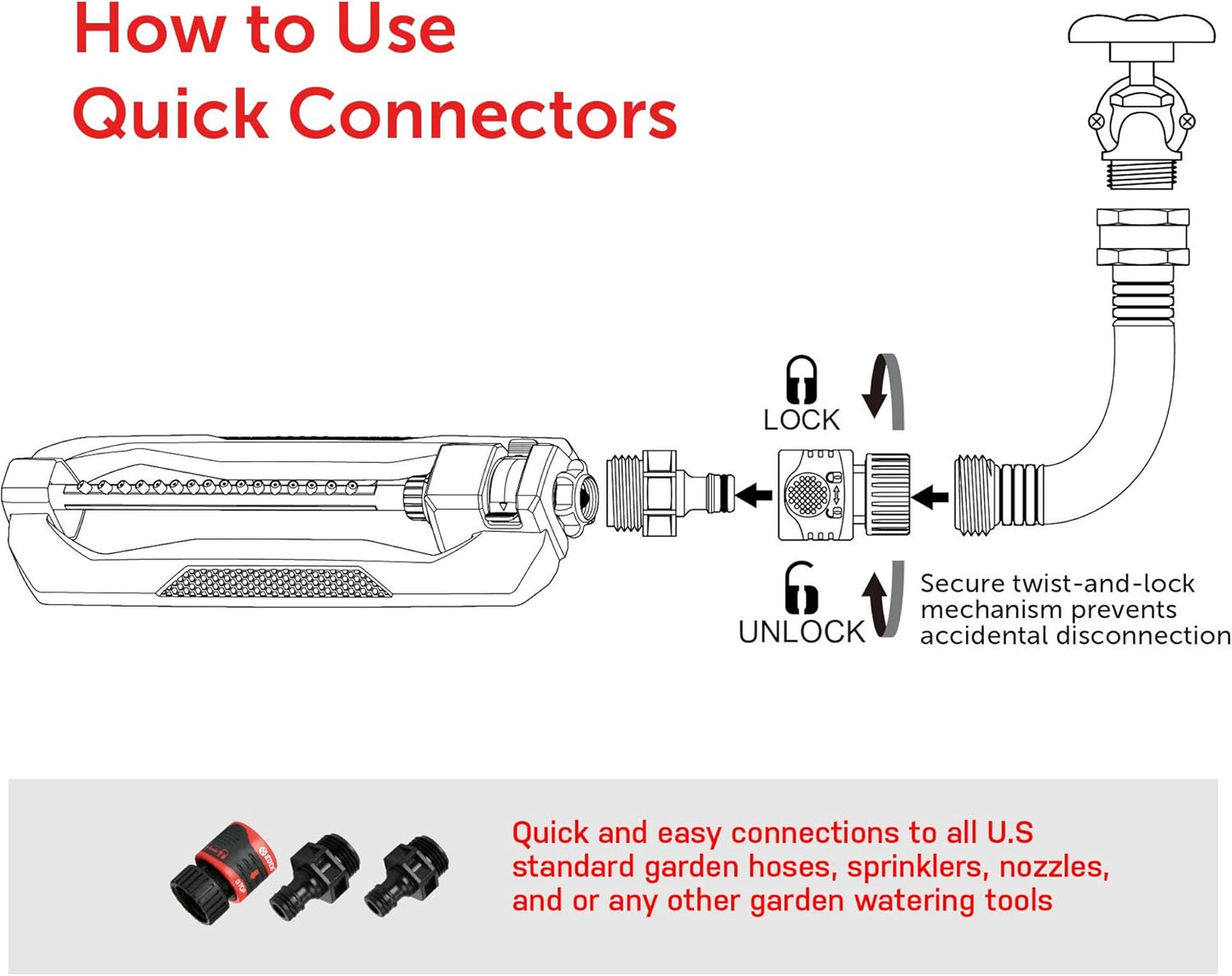 How to Use
Quick Connectors

LOCK

UNLOCK

Secure twist-and-lock mechanism prevents accidental disconnection

Quick and easy connections to all U.S standard garden hoses, sprinklers, nozzles, and or any other garden watering tools