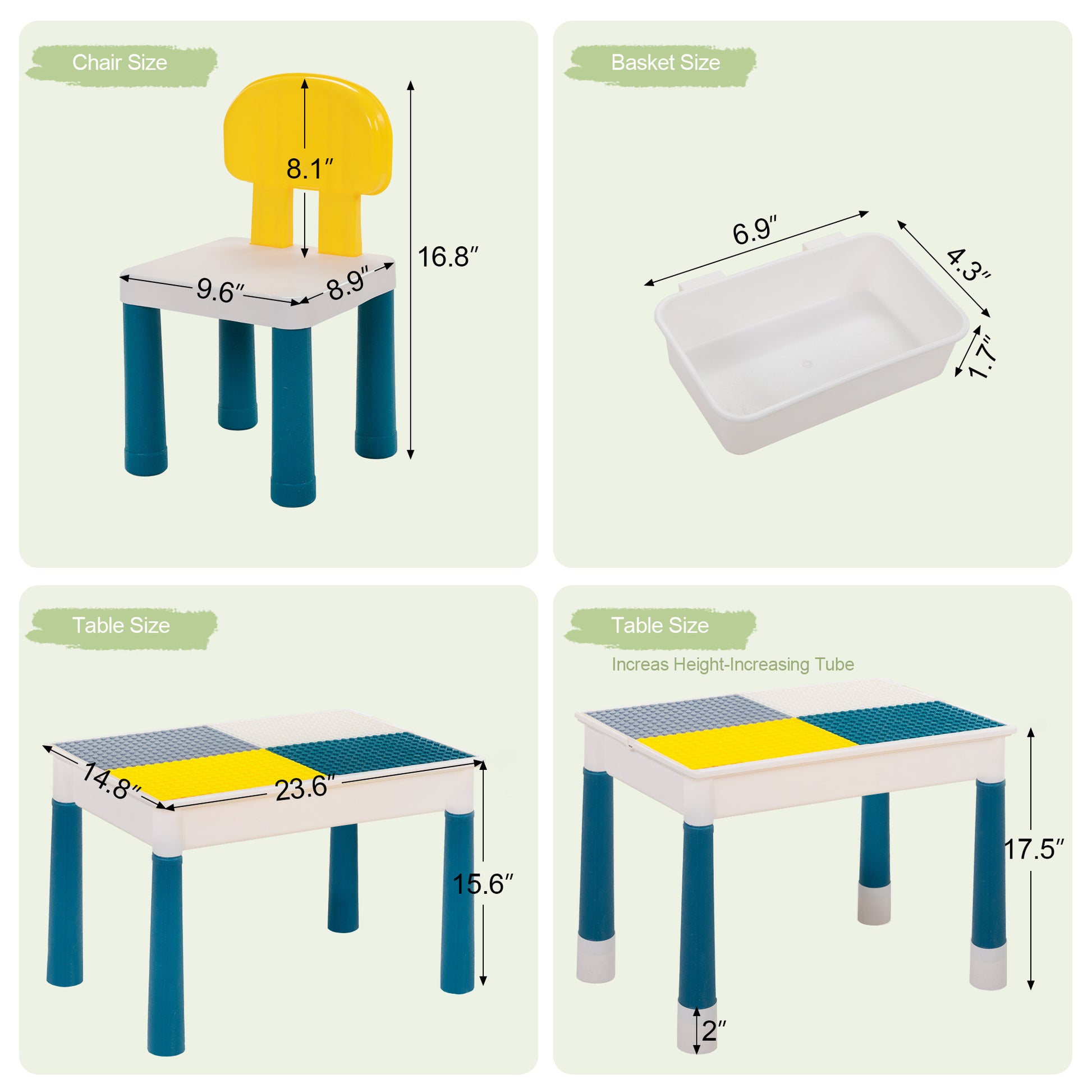 Chair Size

8.1″

16.8″

9.6″

8.9″

Basket Size

6.9″

4.3″

1.7″

Table Size

14.8″

23.6″

15.6″

Table Size

Increas Height-Increasing Tube

17.5″

2″