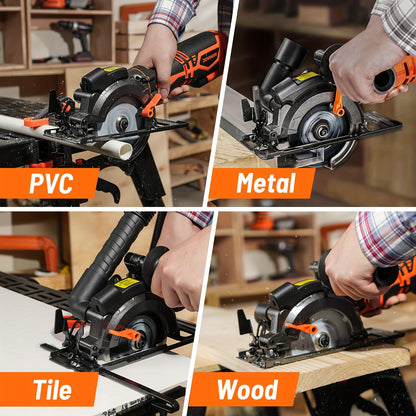 PVC

Metal

Tile

Wood