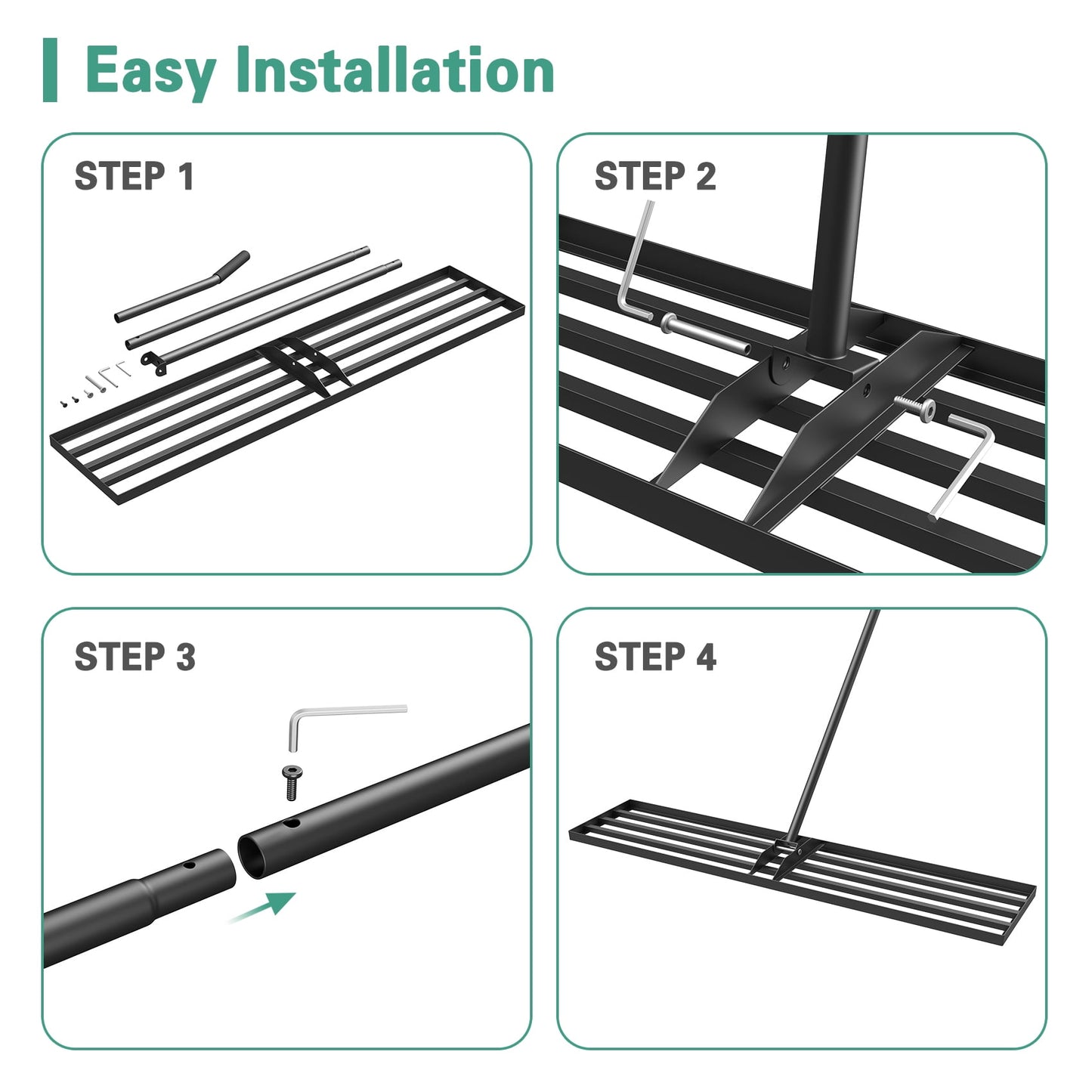 Easy Installation

STEP 1

STEP 2

STEP 3

STEP 4