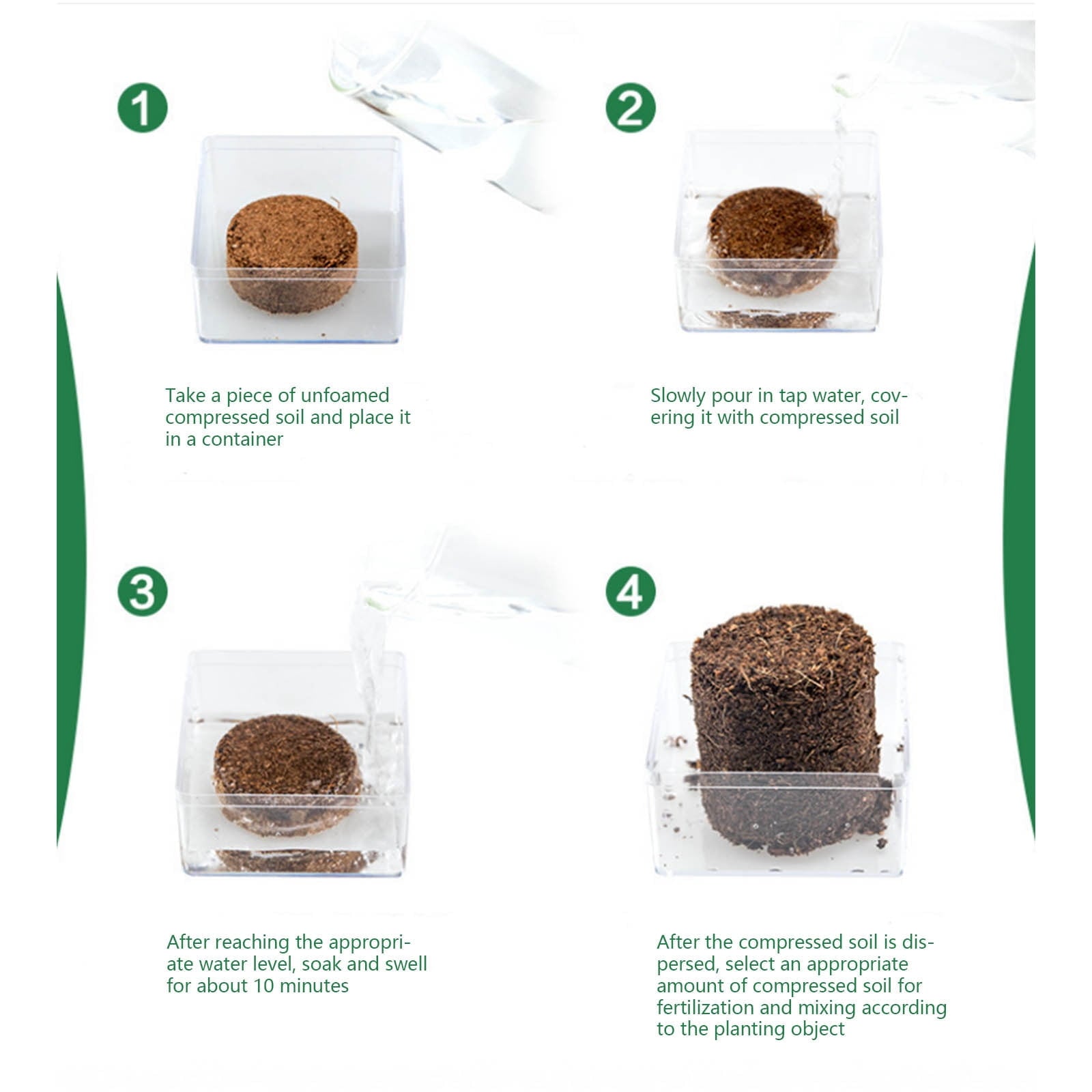 1

Take a piece of unfoamed compressed soil and place it in a container

2

Slowly pour in tap water, covering it with compressed soil

3

After reaching the appropriate water level, soak and swell for about 10 minutes

4

After the compressed soil is dispersed, select an appropriate amount of compressed soil for fertilization and mixing according to the planting object