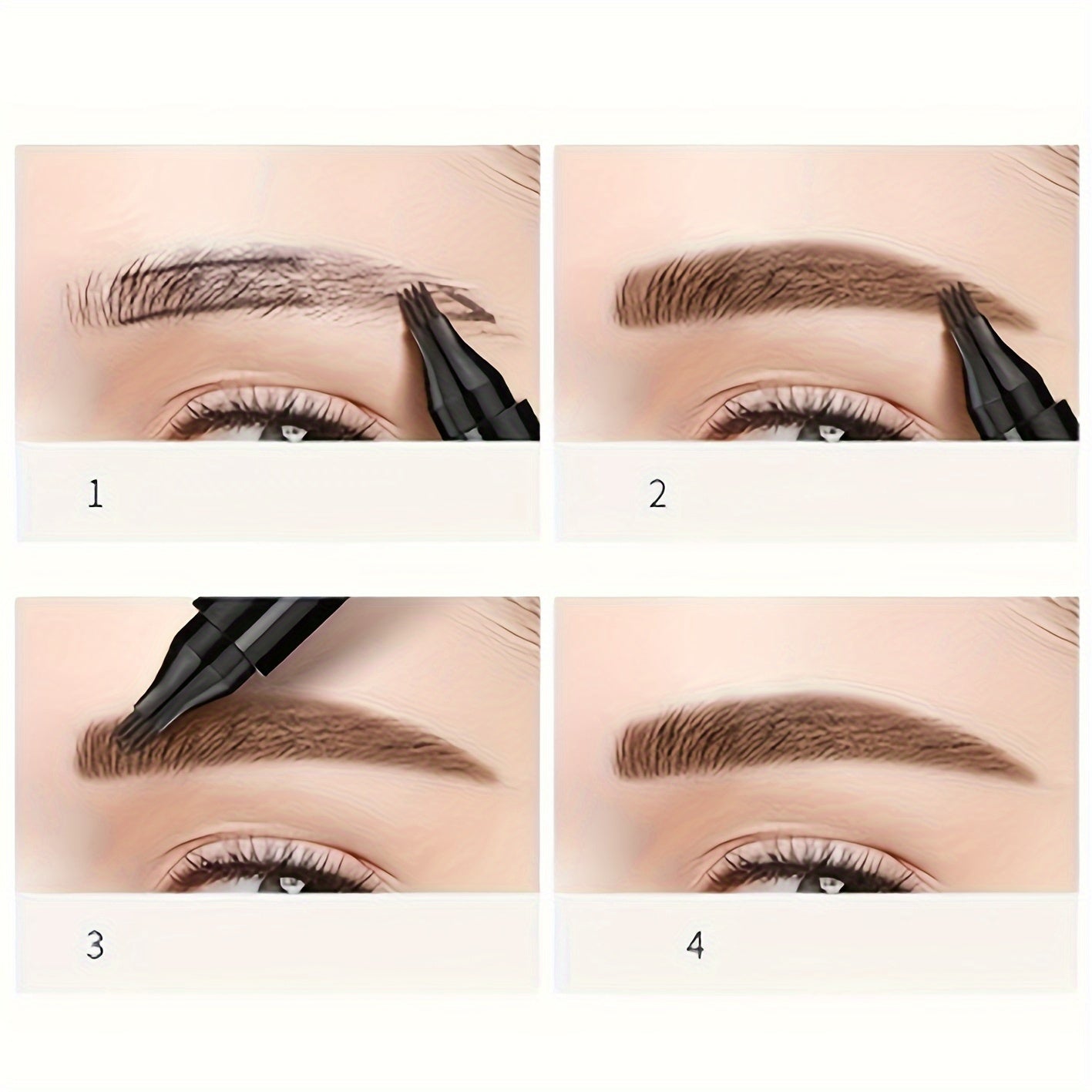 1

2

3

4