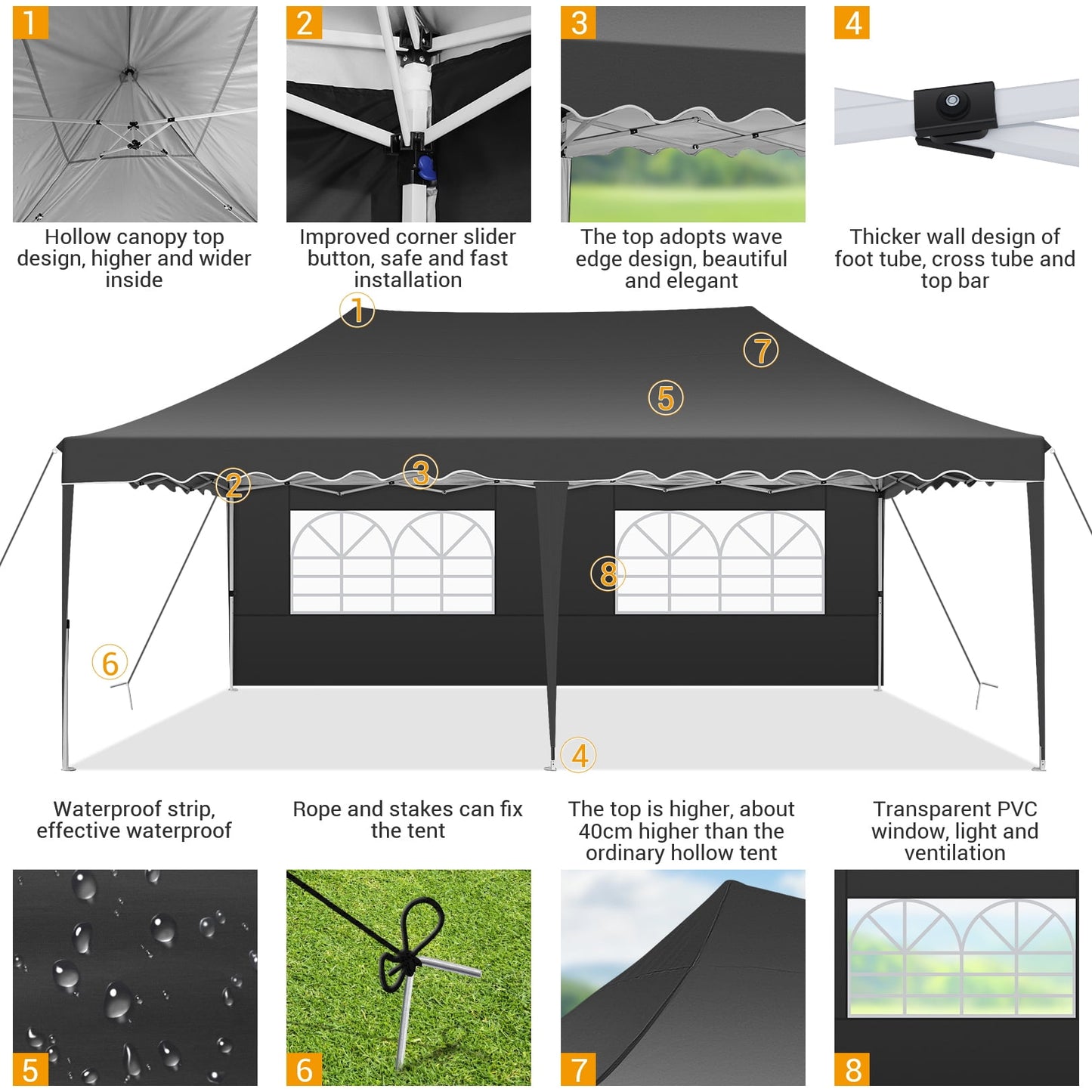 1

Hollow canopy top design, higher and wider inside

2

Improved corner slider button, safe and fast installation

3

The top adopts wave edge design, beautiful and elegant

4

Thicker wall design of foot tube, cross tube and top bar

1

7

5

2

3

8

6

4

Waterproof strip, effective waterproof

Rope and stakes can fix the tent

The top is higher, about 40cm higher than the ordinary hollow tent

Transparent PVC window, light and ventilation

5

6

7

8